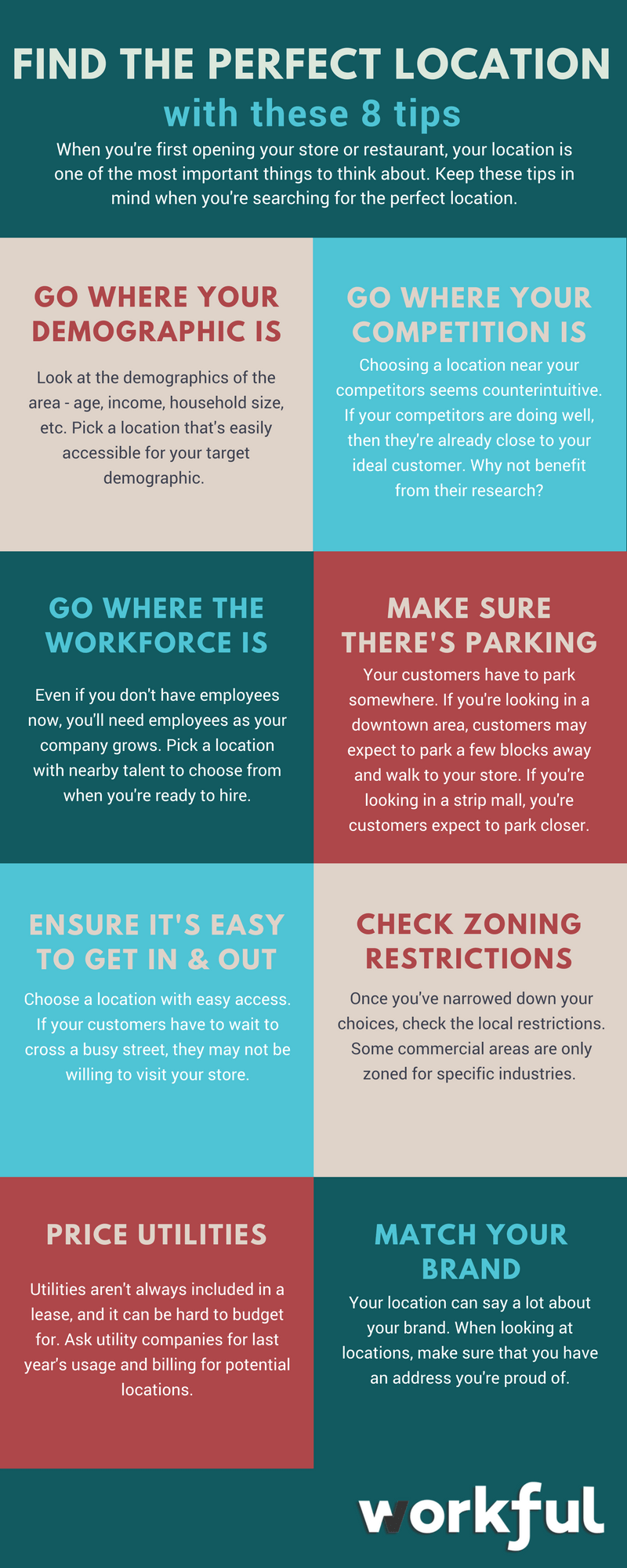 FIND THE PERFECT LOCATION
with these 8 tips

When you're first opening your store or restaurant, your location is one of the most important things to think about. Keep these tips in mind when you're searching for the perfect location.

GO WHERE YOUR DEMOGRAPHIC IS

Look at the demographics of the area - age, income, household size, etc. Pick a location that's easily accessible for your target demographic.

GO WHERE YOUR COMPETITION IS

Choosing a location near your competitors seems counterintuitive. If your competitors are doing well, then they're already close to your ideal customer. Why not benefit from their research?

GO WHERE THE WORKFORCE IS

Even if you don't have employees now, you'll need employees as your company grows. Pick a location with nearby talent to choose from when you're ready to hire.

MAKE SURE THERE'S PARKING

Your customers have to park somewhere. If you're looking in a downtown area, customers may expect to park a few blocks away and walk to your store. If you're looking in a strip mall, you're customers expect to park closer.

ENSURE IT'S EASY TO GET IN & OUT

Choose a location with easy access. If your customers have to wait to cross a busy street, they may not be willing to visit your store.

CHECK ZONING RESTRICTIONS

Once you've narrowed down your choices, check the local restrictions. Some commercial areas are only zoned for specific industries.

PRICE UTILITIES

Utilities aren't always included in a lease, and it can be hard to budget for. Ask utility companies for last year's usage and billing for potential locations.

MATCH YOUR BRAND

Your location can say a lot about your brand. When looking at locations, make sure that you have an address you're proud of.

workful